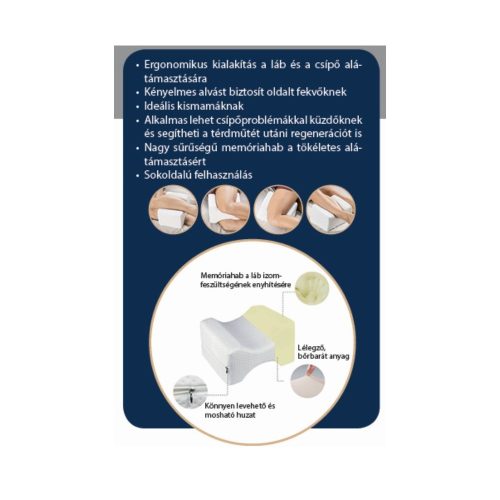 • Ergonomikus kialakítás a láb és a csípő alátámasztására
• Kényelmes alvást biztosít oldalt fekvőknek
• Ideális kismamáknak
• Alkalmas lehet csípőproblémákkal küzdőknek és segítheti a térdműtét utáni regenerációt is
• Nagy sűrűségű memóriahab a tökéletes alátámasztásért
• Sokoldalú felhasználás

Memóriahab a láb izomfeszültségének enyhítésére

Lélegző, bőrbarát anyag

Könnyen levehető és mosható huzat